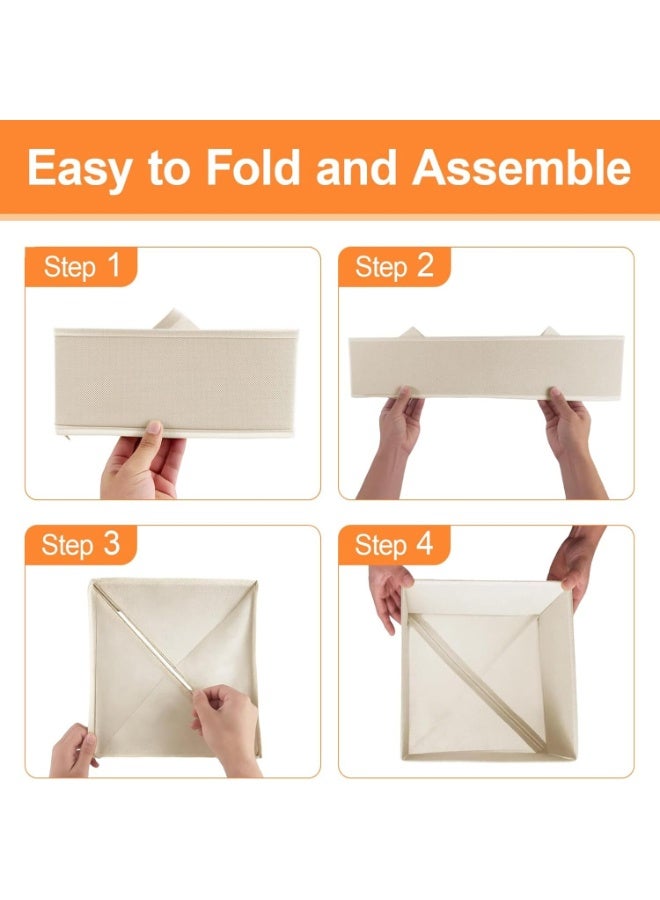 Easy to Fold and Assemble

Step 1

Step 2

Step 3

Step 4